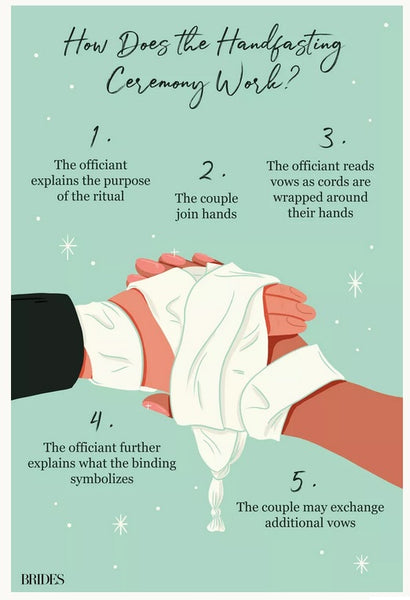 How Does the Handfasting Ceremony Work?

1.
The officiant explains the purpose of the ritual

2.
The couple join hands

3.
The officiant reads vows as cords are wrapped around their hands

4.
The officiant further explains what the binding symbolizes

5.
The couple may exchange additional vows

BRIDES